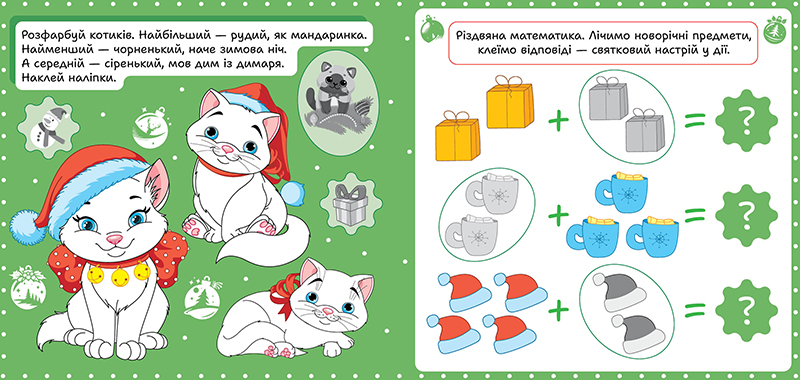 Розфарбуй котиків. Найбільший — рудий, як мандаринка. Найменший — чорненький, наче зимова ніч. А середній — сіренький, мов дим із димаря. Наклей наліпки.

Різдвяна математика. Лічимо новорічні предмети, клеїмо відповіді — святковий настрій у дії.

+ = ?

+ = ?

+ = ?